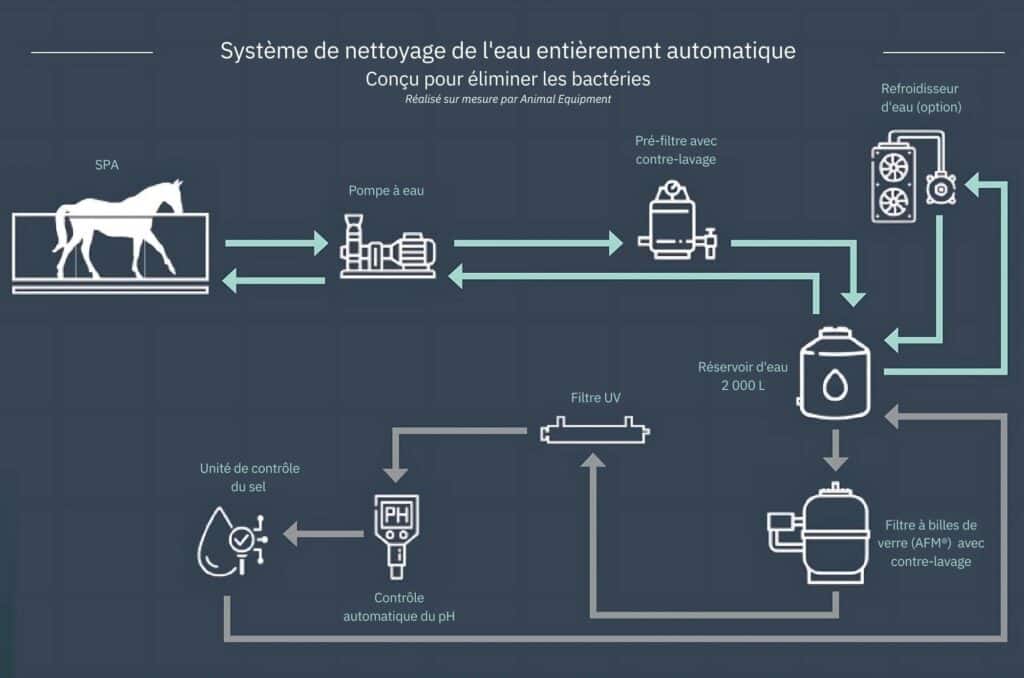 Système de nettoyage de l'eau entièrement automatique
Conçu pour éliminer les bactéries
Réalisé sur mesure par Animal Equipment

SPA

Pompe à eau

Pré-filtre avec contre-lavage

Refroidisseur d'eau (option)

Réservoir d'eau 2 000 L

Filtre UV

Unité de contrôle du sel

PH

Contrôle automatique du pH

Filtre à billes de verre (AFM®) avec contre-lavage